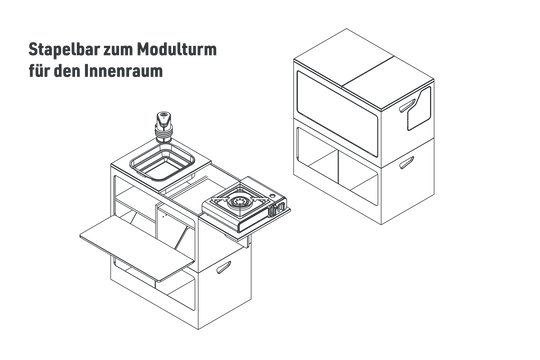 Stapelbar zum Modulturm
für den Innenraum